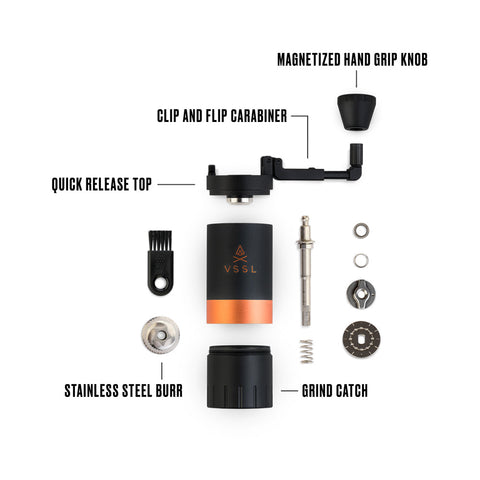 MAGNETIZED HAND GRIP KNOB

CLIP AND FLIP CARABINER

QUICK RELEASE TOP

VSSL

STAINLESS STEEL BURR

GRIND CATCH